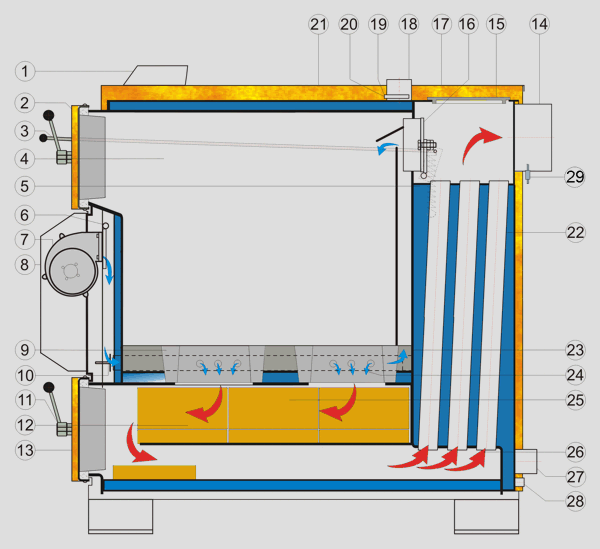 21 20 19 18 17 16 15 14

1
2
3
4
5
6
7
8
9
10
11
12
13

29
22
23
24
25
26
27
28