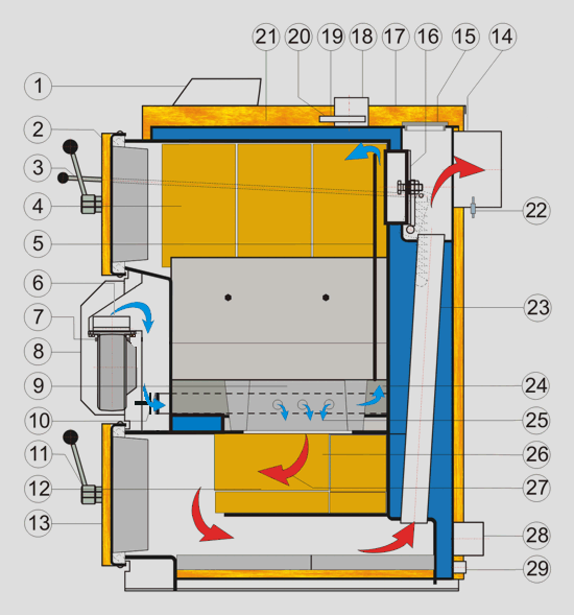 21 20 19 18 17 16 15 14
1
2
3
4
5
6
7
8
9
10
11
12
13
22
23
24
25
26
27
28
29