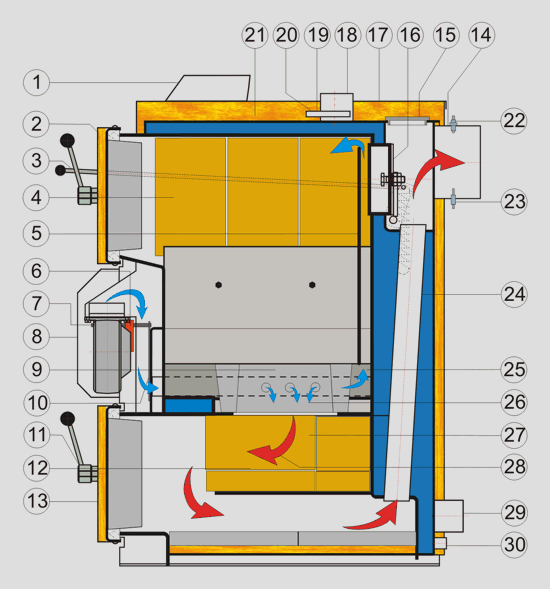 21 20 19 18 17 16 15 14
1
2
3
4
5
6
7
8
9
10
11
12
13
22
23
24
25
26
27
28
29
30